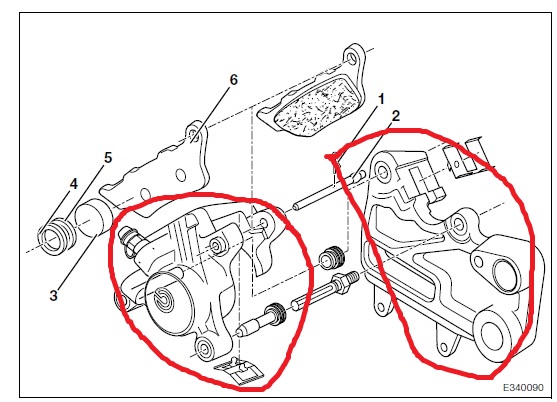 6
1
2
5
4
3
E340090